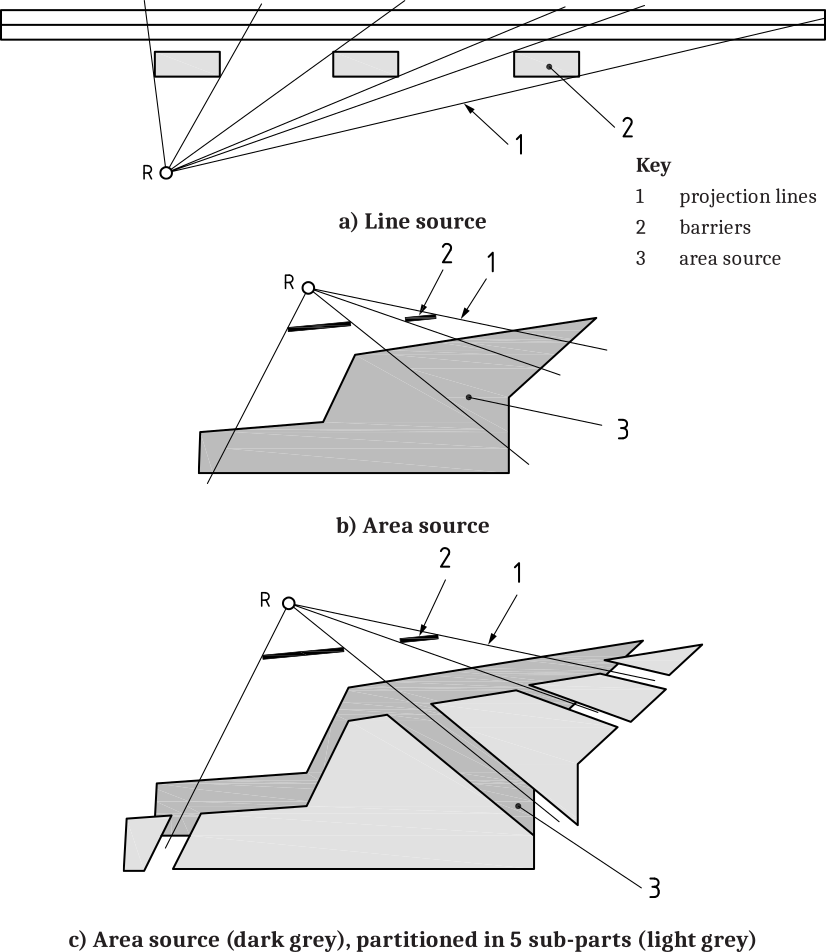 R

2

1

Key

1 projection lines

2 barriers

3 area source

a) Line source

R

2

1

3

b) Area source

R

2

1

3

c) Area source (dark grey), partitioned in 5 sub-parts (light grey)