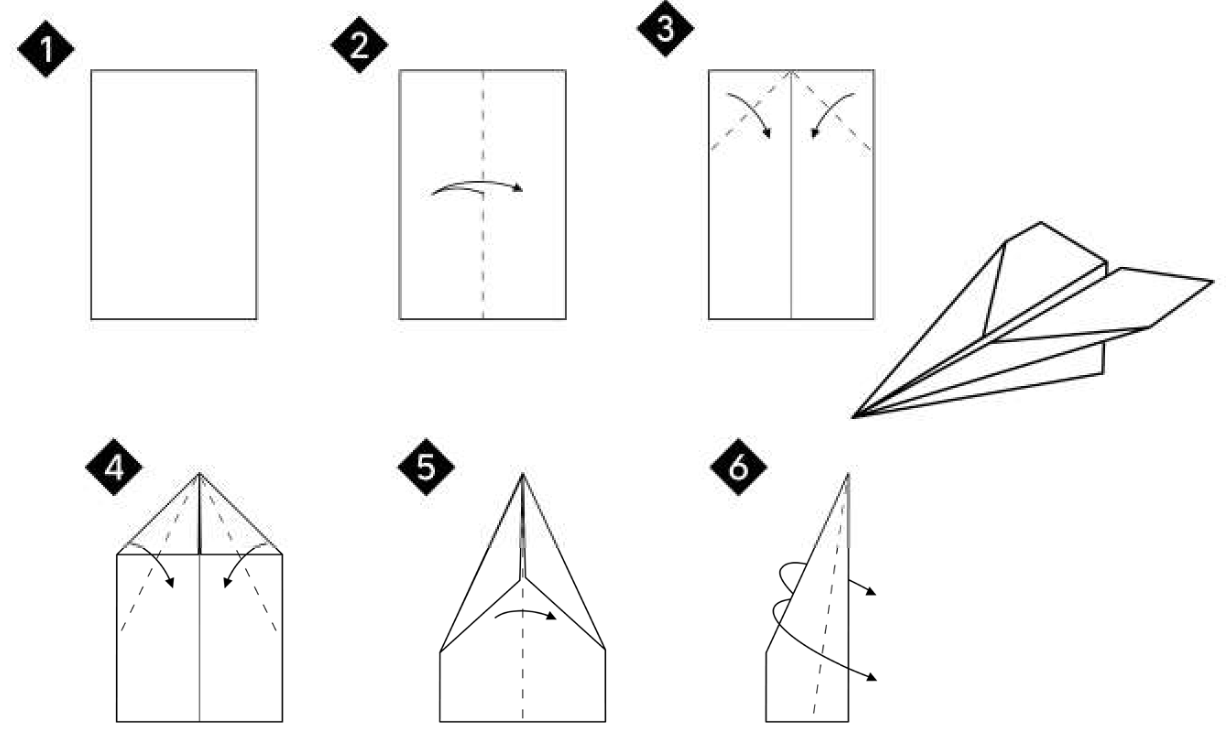 1
2
3
4
5
6