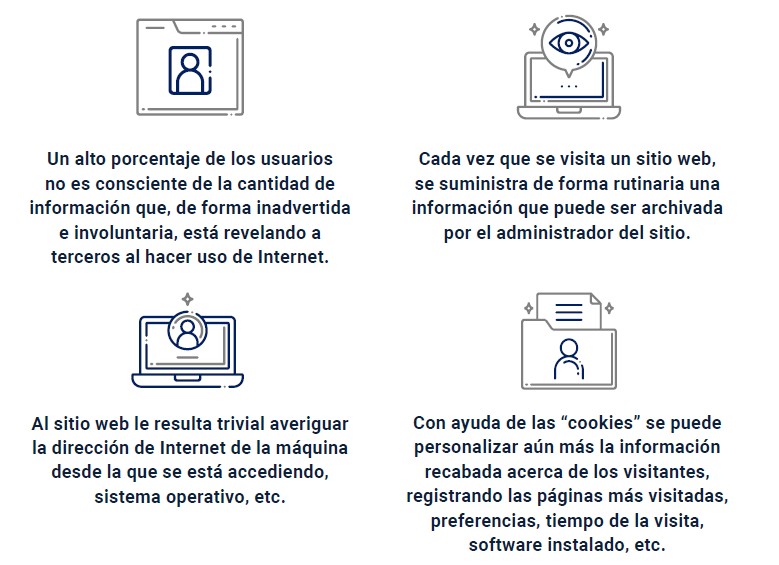 Un alto porcentaje de los usuarios no es consciente de la cantidad de información que, de forma inadvertida e involuntaria, está revelando a terceros al hacer uso de Internet.

Cada vez que se visita un sitio web, se suministra de forma rutinaria una información que puede ser archivada por el administrador del sitio.

Al sitio web le resulta trivial averiguar la dirección de Internet de la máquina desde la que se está accediendo, sistema operativo, etc.

Con ayuda de las “cookies” se puede personalizar aún más la información recabada acerca de los visitantes, registrando las páginas más visitadas, preferencias, tiempo de la visita, software instalado, etc.